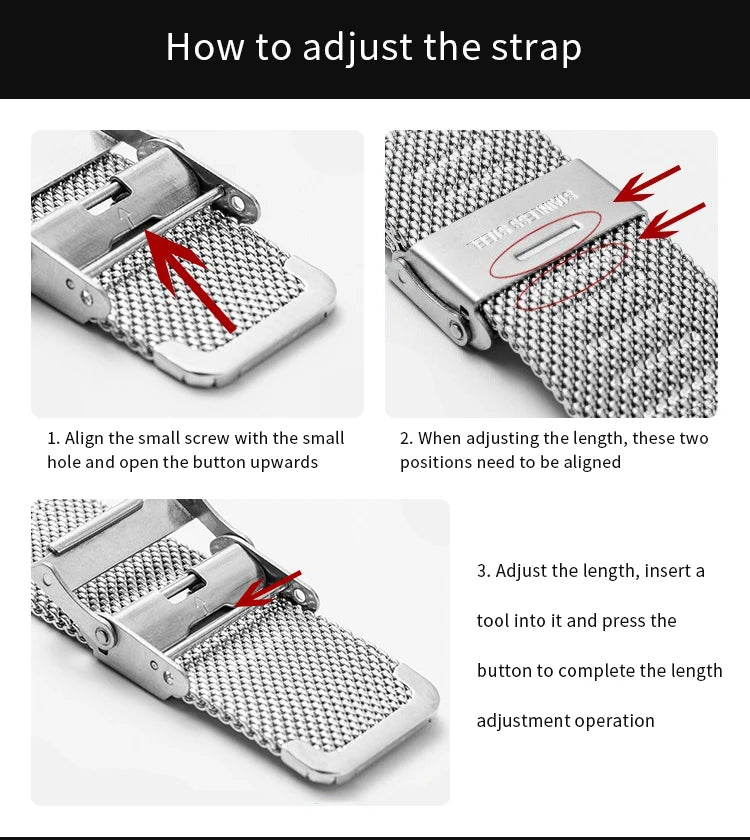 How to adjust the strap

STAINLESS STEEL

1. Align the small screw with the small hole and open the button upwards

2. When adjusting the length, these two positions need to be aligned

3. Adjust the length, insert a tool into it and press the button to complete the length adjustment operation